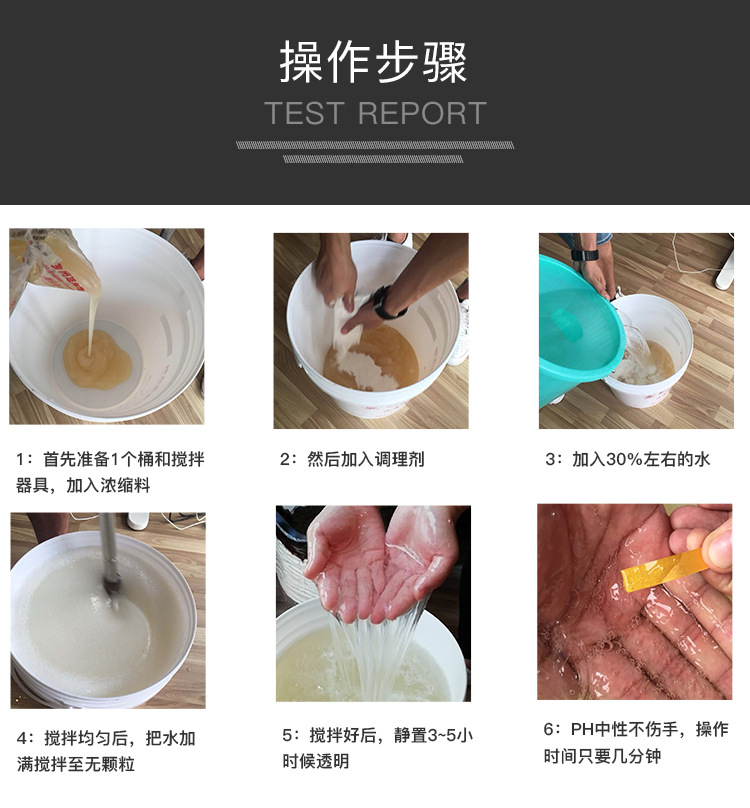 操作步骤

TEST REPORT

1：首先准备1个桶和搅拌器具，加入浓缩料

2：然后加入调理剂

3：加入30%左右的水

4：搅拌均匀后，把水加满搅拌至无颗粒

5：搅拌好后，静置3~5小时候透明

6：PH中性不伤手，操作时间只要几分钟